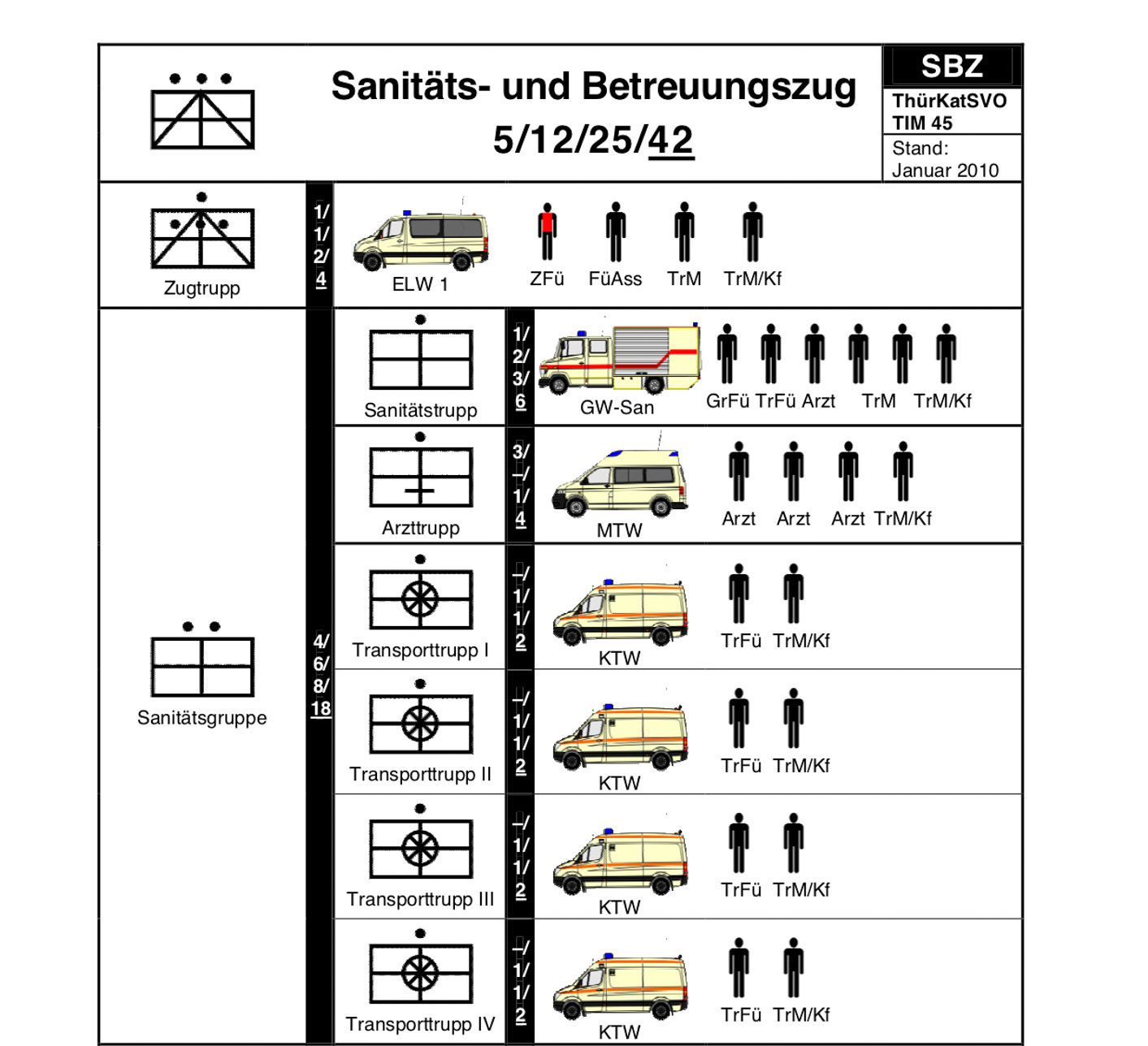 Sanitäts- und Betreuungszug
5/12/25/42

SBZ
ThürKatSVO
TIM 45
Stand:
Januar 2010

Zugtrupp
1/
1/
2/
4
ELW 1
ZFü FüAss TrM TrM/Kf

Sanitätsgruppe
4/
6/
8/
18

Sanitätstrupp
1/
2/
3/
6
GW-San
GrFü TrFü Arzt TrM TrM/Kf

Arzttrupp
3/
–/
1/
4
MTW
Arzt Arzt Arzt TrM/Kf

Transporttrupp I
–/
1/
1/
2
KTW
TrFü TrM/Kf

Transporttrupp II
–/
1/
1/
2
KTW
TrFü TrM/Kf

Transporttrupp III
–/
1/
1/
2
KTW
TrFü TrM/Kf

Transporttrupp IV
–/
1/
1/
2
KTW
TrFü TrM/Kf